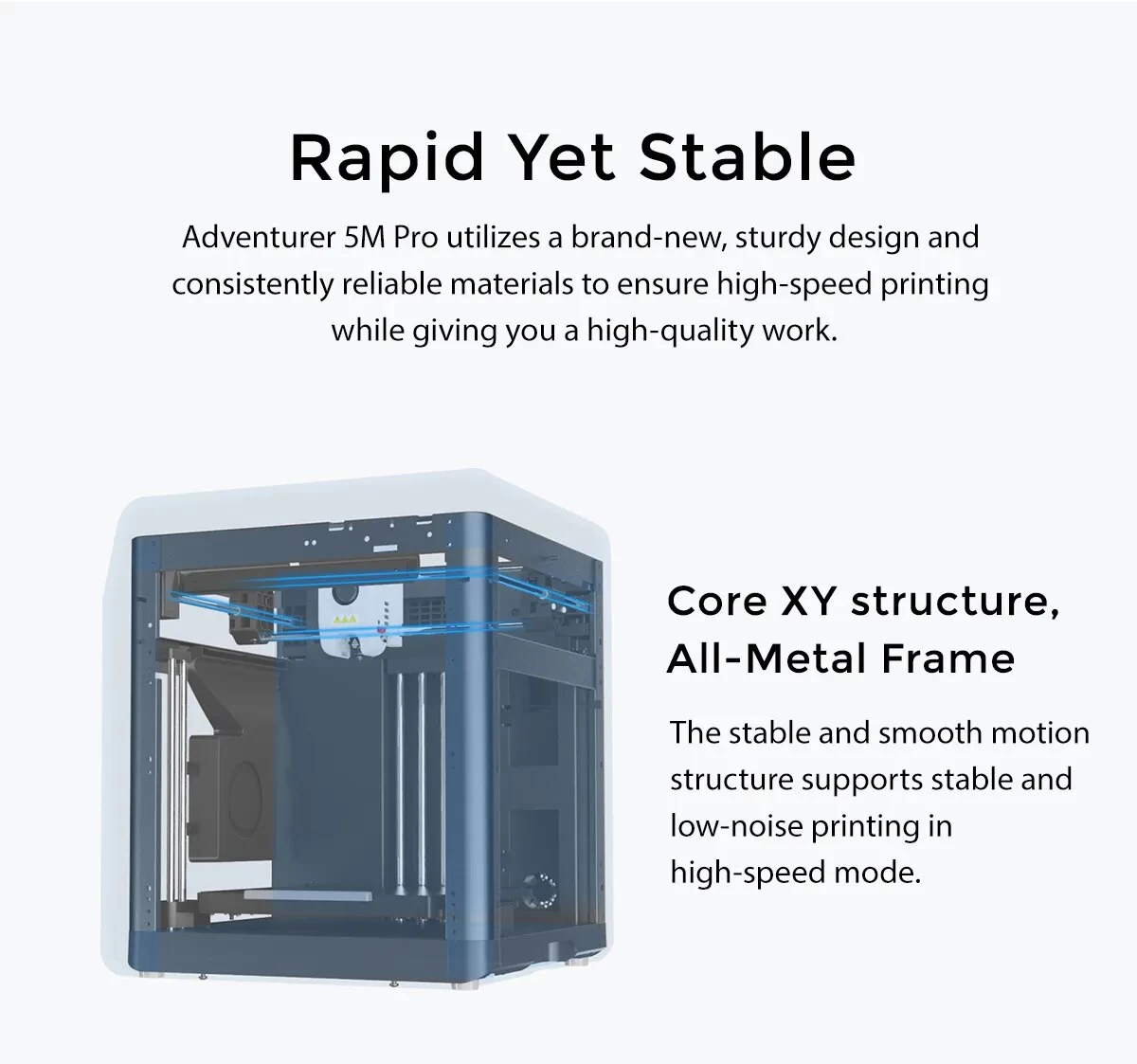 Rapid Yet Stable

Adventurer 5M Pro utilizes a brand-new, sturdy design and consistently reliable materials to ensure high-speed printing while giving you a high-quality work.

Core XY structure, All-Metal Frame

The stable and smooth motion structure supports stable and low-noise printing in high-speed mode.