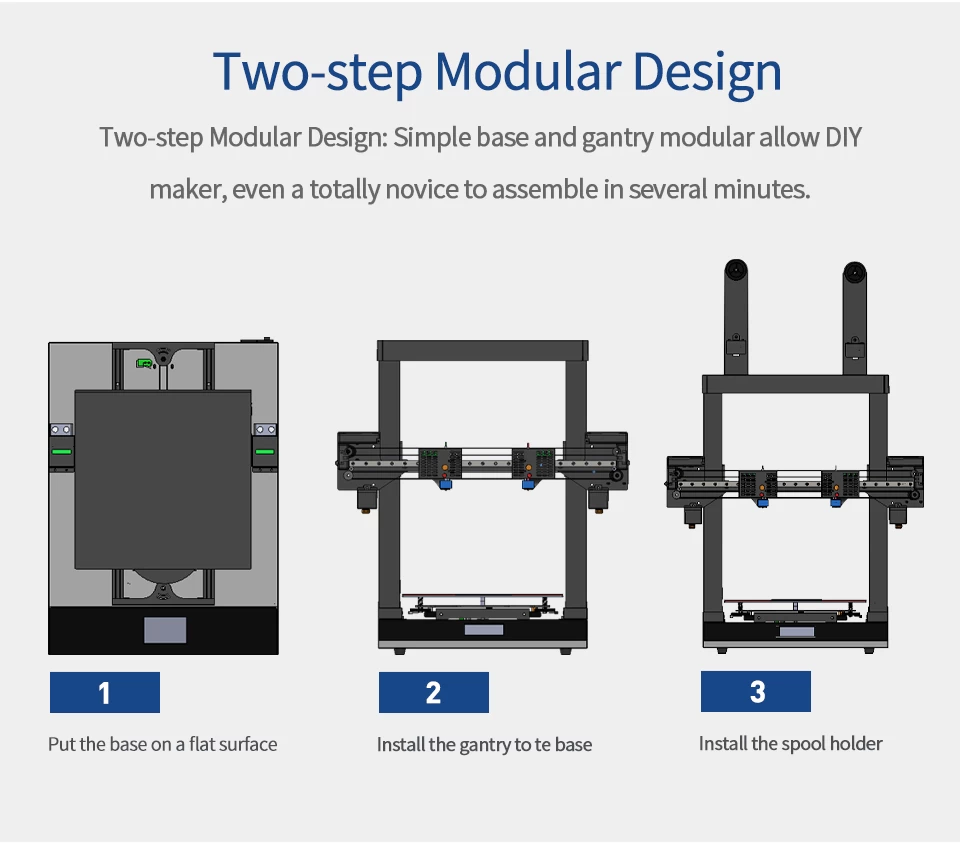 Two-step Modular Design

Two-step Modular Design: Simple base and gantry modular allow DIY maker, even a totally novice to assemble in several minutes.

1

Put the base on a flat surface

2

Install the gantry to te base

3

Install the spool holder