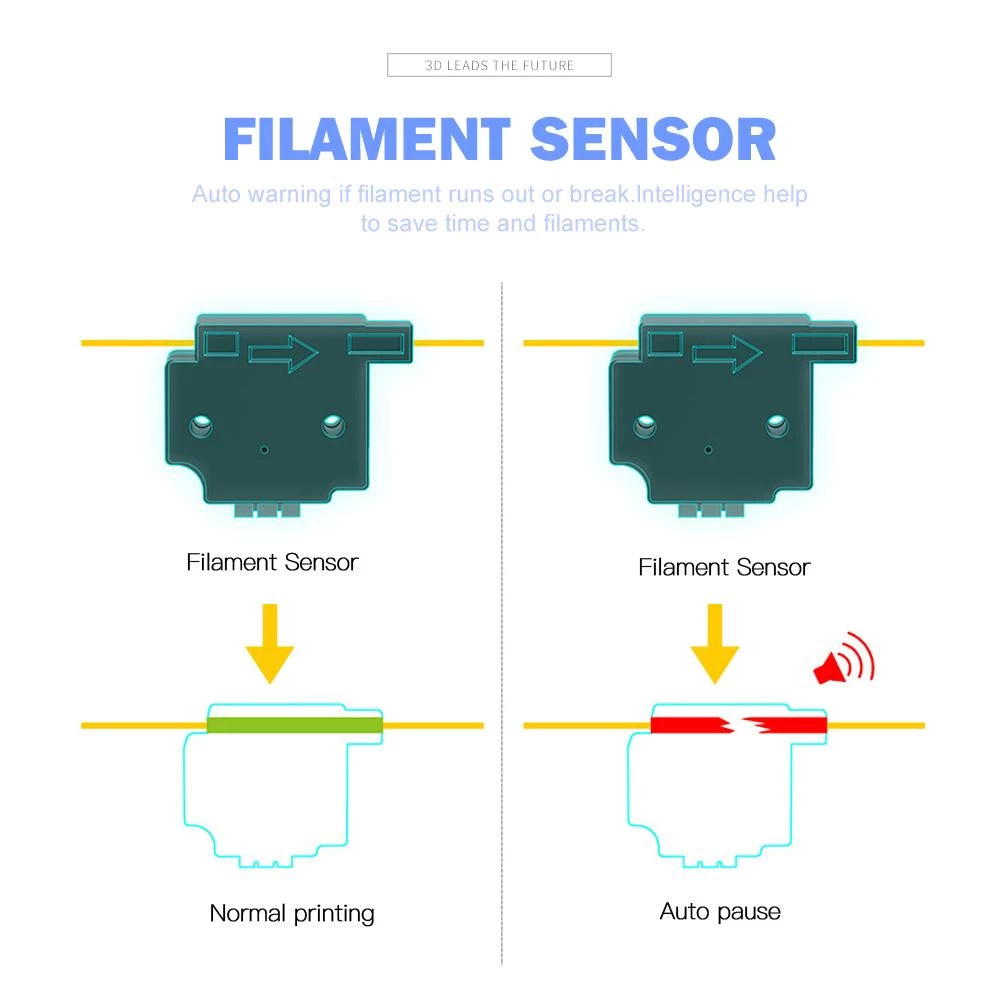 3D LEADS THE FUTURE

FILAMENT SENSOR

Auto warning if filament runs out or break.Intelligence help to save time and filaments.

Filament Sensor

Normal printing

Filament Sensor

Auto pause