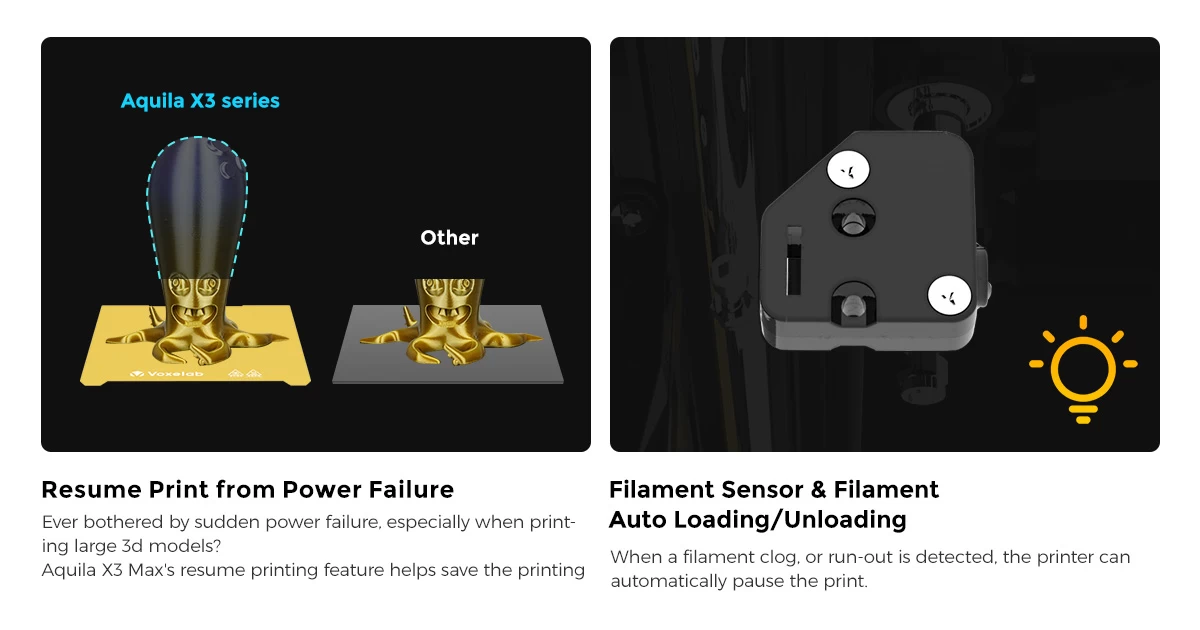 Aquila X3 series

Other

Voxelab

Resume Print from Power Failure

Ever bothered by sudden power failure, especially when printing large 3d models?
Aquila X3 Max's resume printing feature helps save the printing

Filament Sensor & Filament Auto Loading/Unloading

When a filament clog, or run-out is detected, the printer can automatically pause the print.