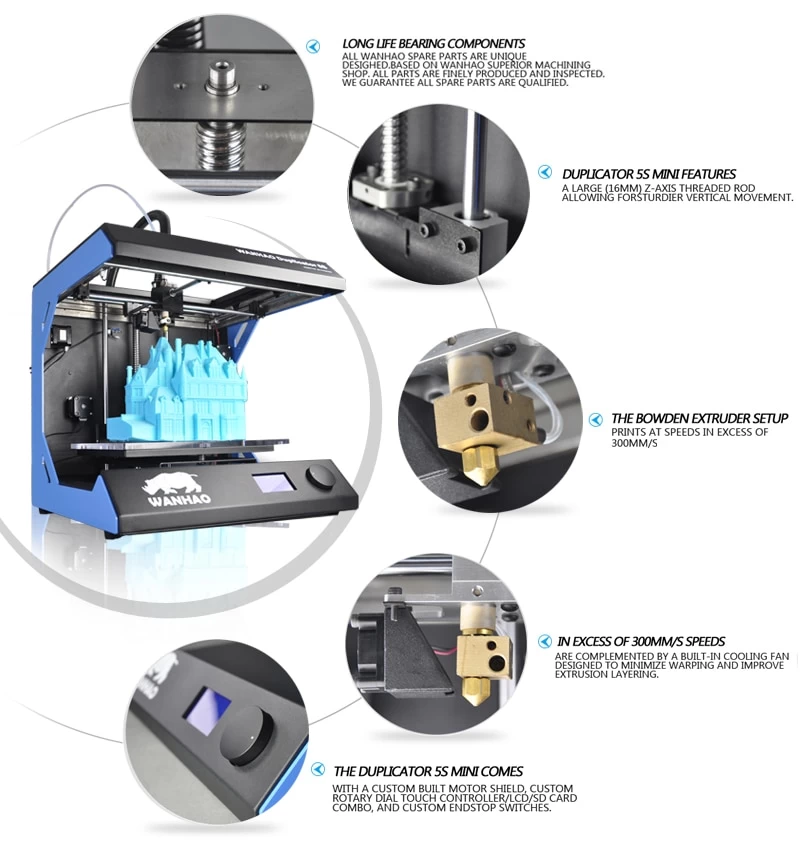 LONG LIFE BEARING COMPONENTS
ALL WANHAO SPARE PARTS ARE UNIQUE DESIGHED.BASED ON WANHAO SUPERIOR MACHINING SHOP. ALL PARTS ARE FINELY PRODUCED AND INSPECTED. WE GUARANTEE ALL SPARE PARTS ARE QUALIFIED.

DUPLICATOR 5S MINI FEATURES
A LARGE (16MM) Z-AXIS THREADED ROD ALLOWING FORSTURDIER VERTICAL MOVEMENT.

WANHAO Duplicator 5S

WANHAO

THE BOWDEN EXTRUDER SETUP
PRINTS AT SPEEDS IN EXCESS OF 300MM/S

IN EXCESS OF 300MM/S SPEEDS
ARE COMPLEMENTED BY A BUILT-IN COOLING FAN DESIGNED TO MINIMIZE WARPING AND IMPROVE EXTRUSION LAYERING.

THE DUPLICATOR 5S MINI COMES
WITH A CUSTOM BUILT MOTOR SHIELD, CUSTOM ROTARY DIAL TOUCH CONTROLLER/LCD/SD CARD COMBO, AND CUSTOM ENDSTOP SWITCHES.