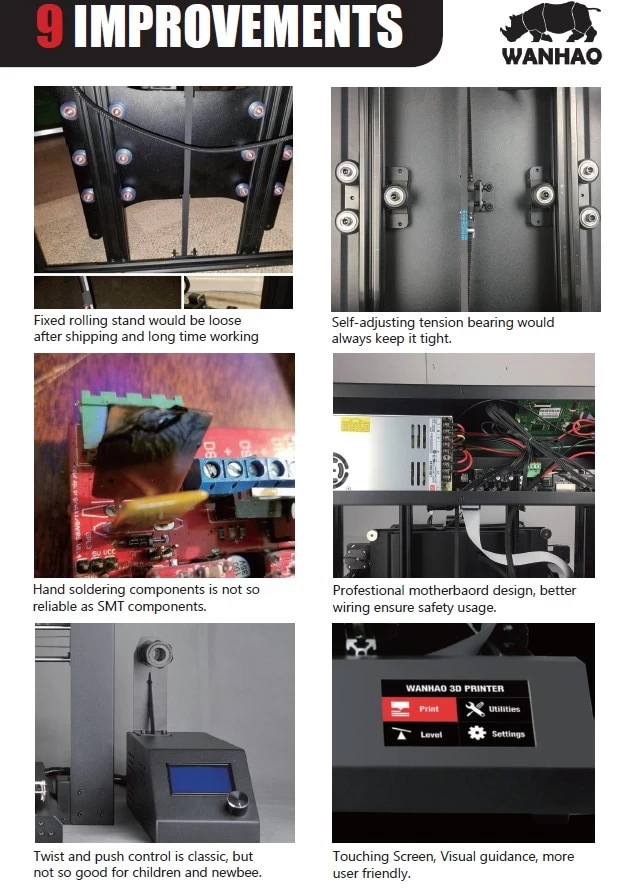 9 IMPROVEMENTS

WANHAO

Fixed rolling stand would be loose after shipping and long time working

Self-adjusting tension bearing would always keep it tight.

Hand soldering components is not so reliable as SMT components.

Profestional motherbaord design, better wiring ensure safety usage.

Twist and push control is classic, but not so good for children and newbee.

WANHAO 3D PRINTER

Print

Utilities

Level

Settings

Touching Screen, Visual guidance, more user friendly.