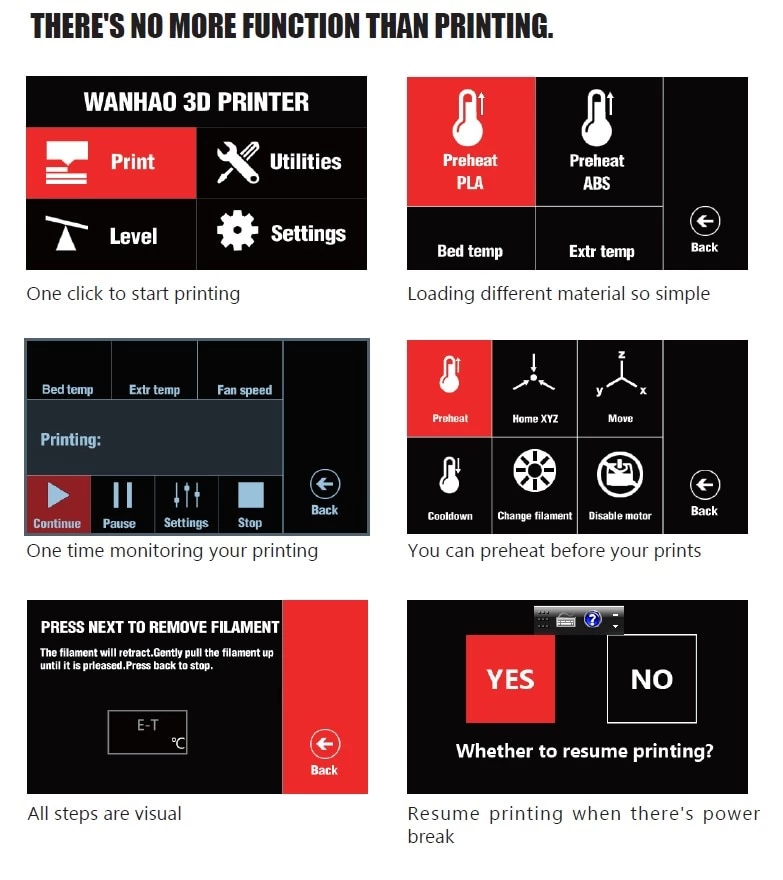 THERE'S NO MORE FUNCTION THAN PRINTING.

WANHAO 3D PRINTER
Print
Utilities
Level
Settings

One click to start printing

Preheat PLA
Preheat ABS
Bed temp
Extr temp
Back

Loading different material so simple

Bed temp
Extr temp
Fan speed
Printing:
Continue
Pause
Settings
Stop
Back

One time monitoring your printing

Preheat
Home XYZ
z
y
x
Move
Cooldown
Change filament
Disable motor
Back

You can preheat before your prints

PRESS NEXT TO REMOVE FILAMENT
The filament will retract.Gently pull the filament up until it is prleased.Press back to stop.
E-T
℃
Back

All steps are visual

YES
NO
Whether to resume printing?

Resume printing when there's power break