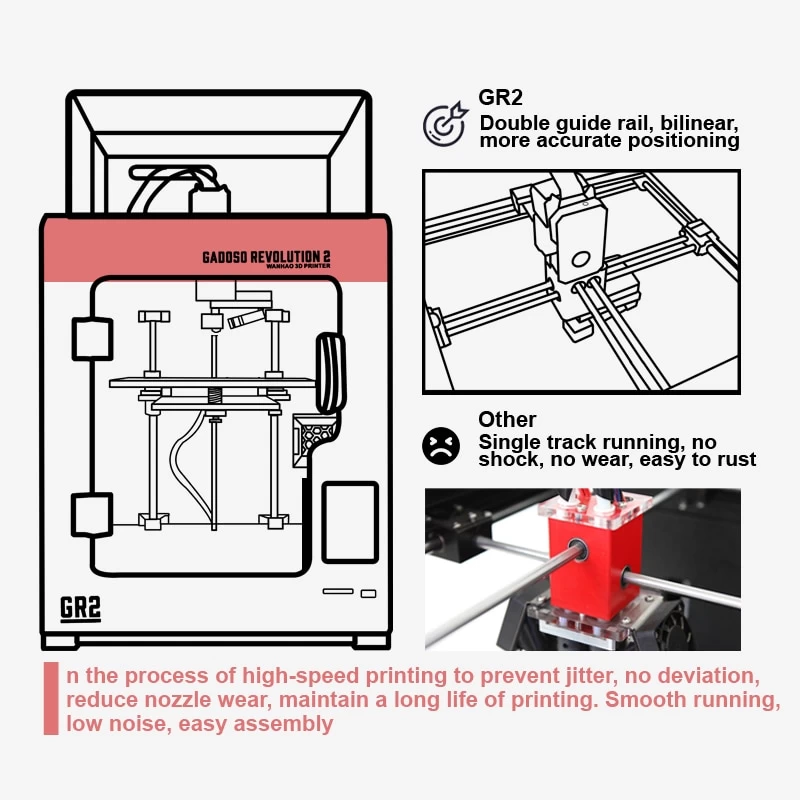 GADOSO REVOLUTION 2
WANHAO 3D PRINTER

GR2

GR2
Double guide rail, bilinear, more accurate positioning

Other
Single track running, no shock, no wear, easy to rust

n the process of high-speed printing to prevent jitter, no deviation, reduce nozzle wear, maintain a long life of printing. Smooth running, low noise, easy assembly