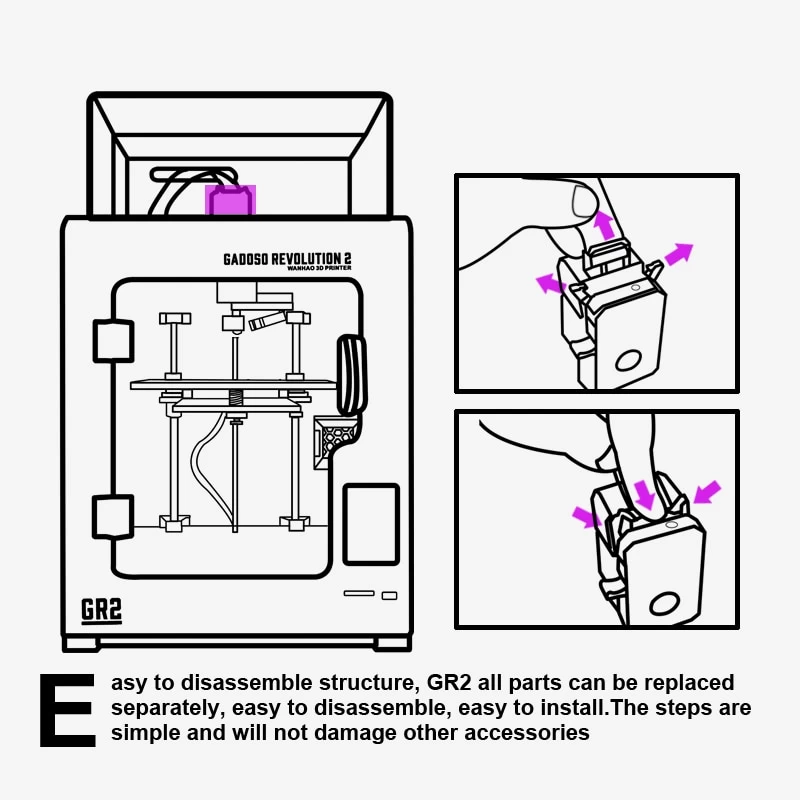 GADOSO REVOLUTION 2
WANHAO 3D PRINTER

GR2

Easy to disassemble structure, GR2 all parts can be replaced separately, easy to disassemble, easy to install.The steps are simple and will not damage other accessories