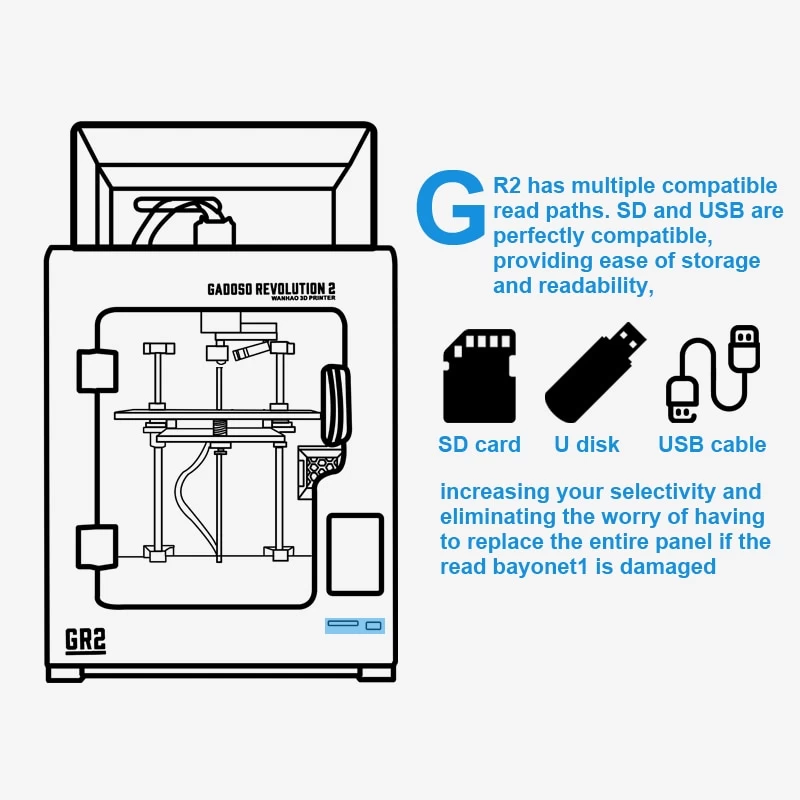 GADOSO REVOLUTION 2
WANHAO 3D PRINTER

GR2

GR2 has multiple compatible read paths. SD and USB are perfectly compatible, providing ease of storage and readability,

SD card
U disk
USB cable

increasing your selectivity and eliminating the worry of having to replace the entire panel if the read bayonet1 is damaged